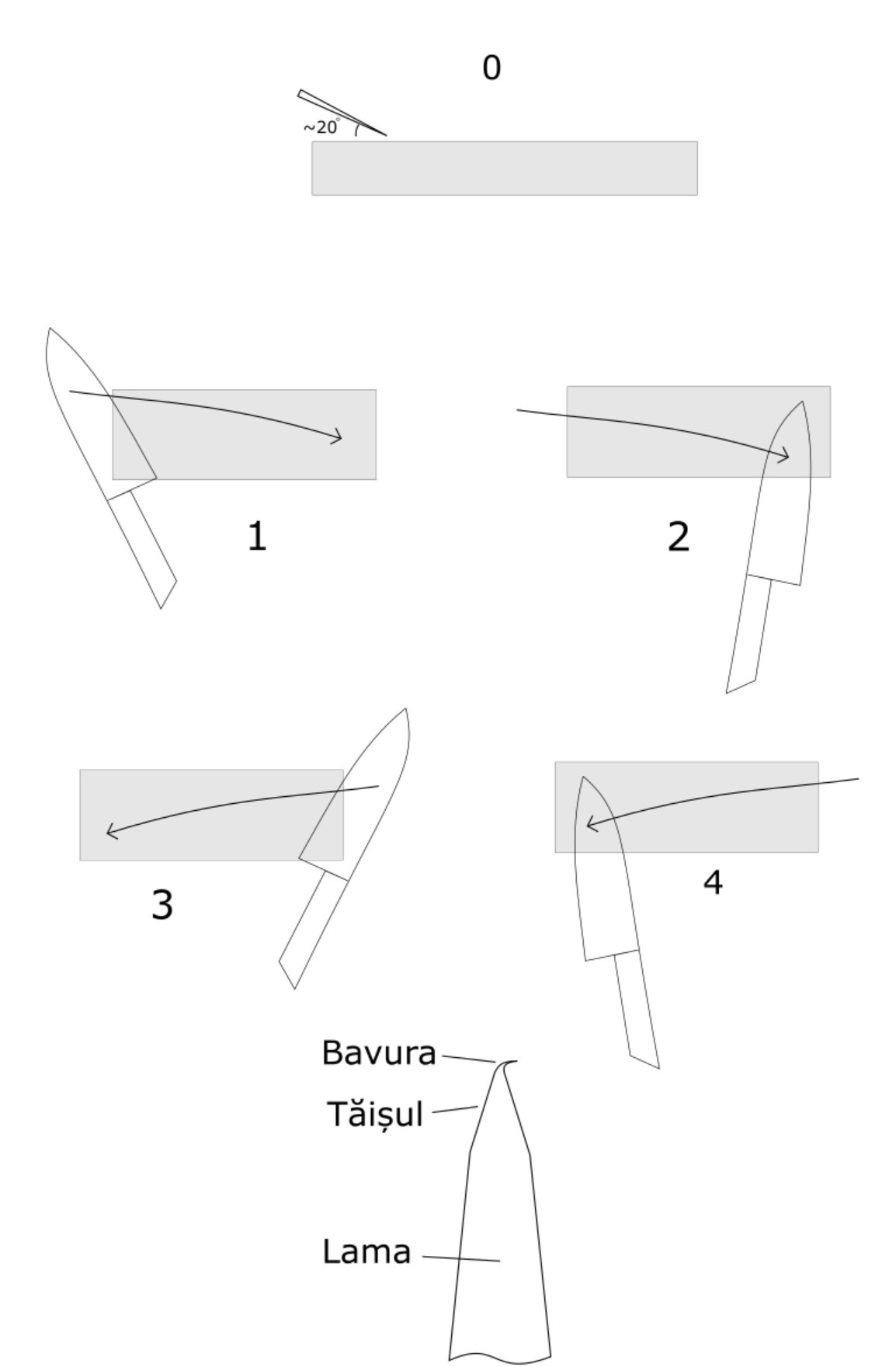 0

~20°

1

2

3

4

Bavura

Tăișul

Lama